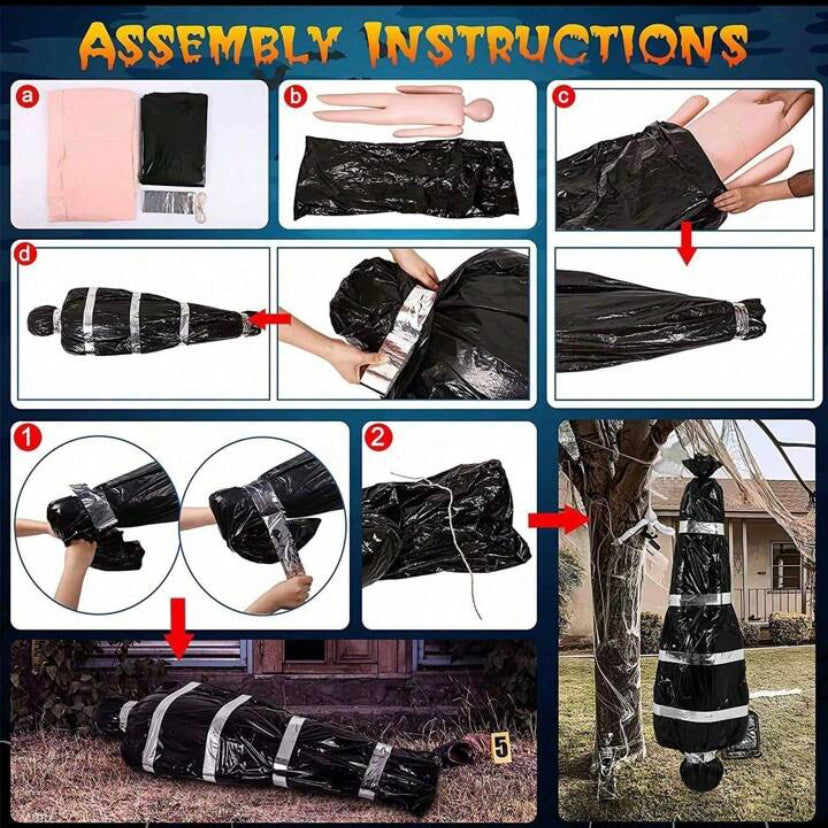 ASSEMBLY INSTRUCTIONS

a

b

c

d

1

2

5